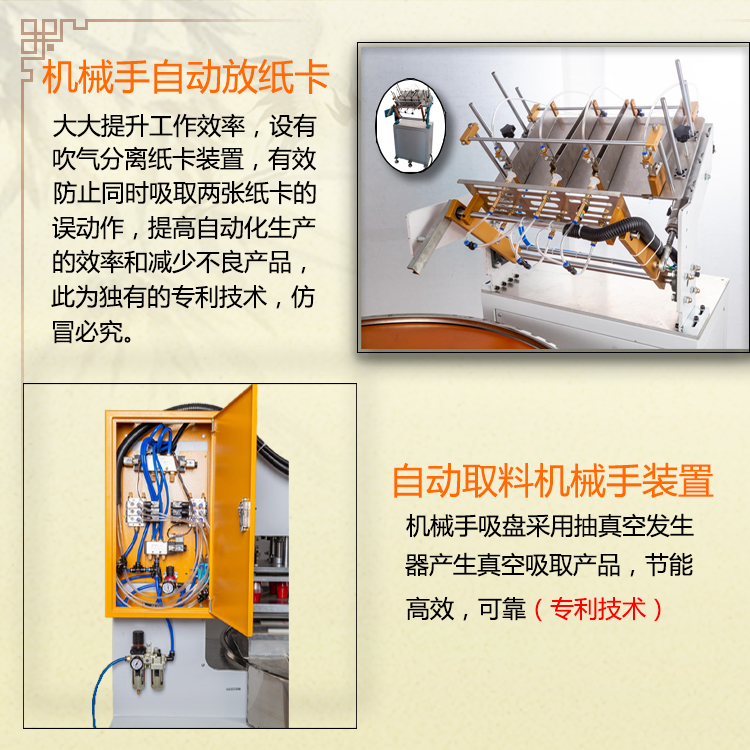 机械手自动放纸卡

大大提升工作效率，设有吹气分离纸卡装置，有效防止同时吸取两张纸卡的误动作，提高自动化生产的效率和减少不良产品，此为独有的专利技术，仿冒必究。

自动取料机械手装置

机械手吸盘采用抽真空发生器产生真空吸取产品，节能高效，可靠（专利技术）